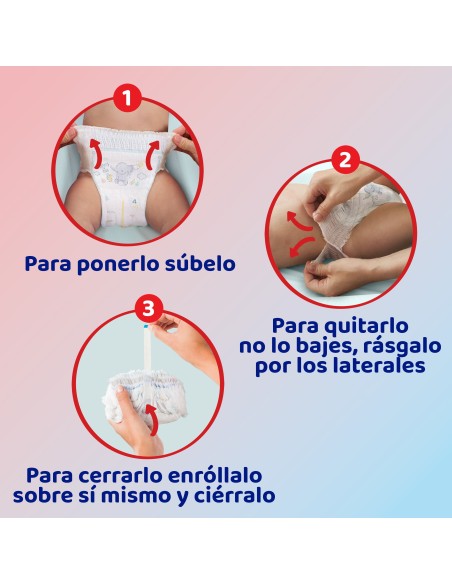 1

Para ponerlo súbelo

2

Para quitarlo no lo bajes, rásgalo por los laterales

3

Para cerrarlo enróllalo sobre sí mismo y ciérralo